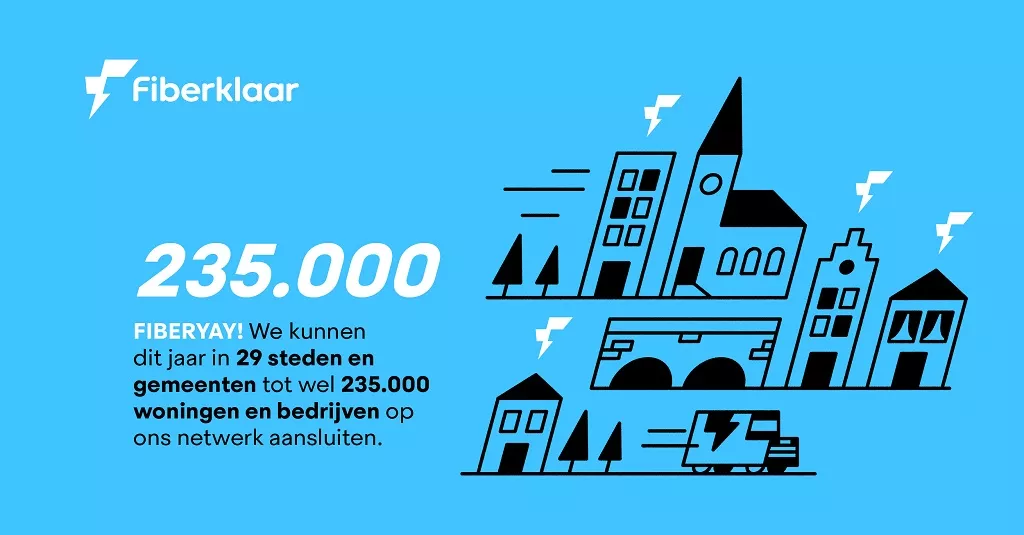 Fiberklaar

235.000

FIBERYAY! We kunnen dit jaar in 29 steden en gemeenten tot wel 235.000 woningen en bedrijven op ons netwerk aansluiten.